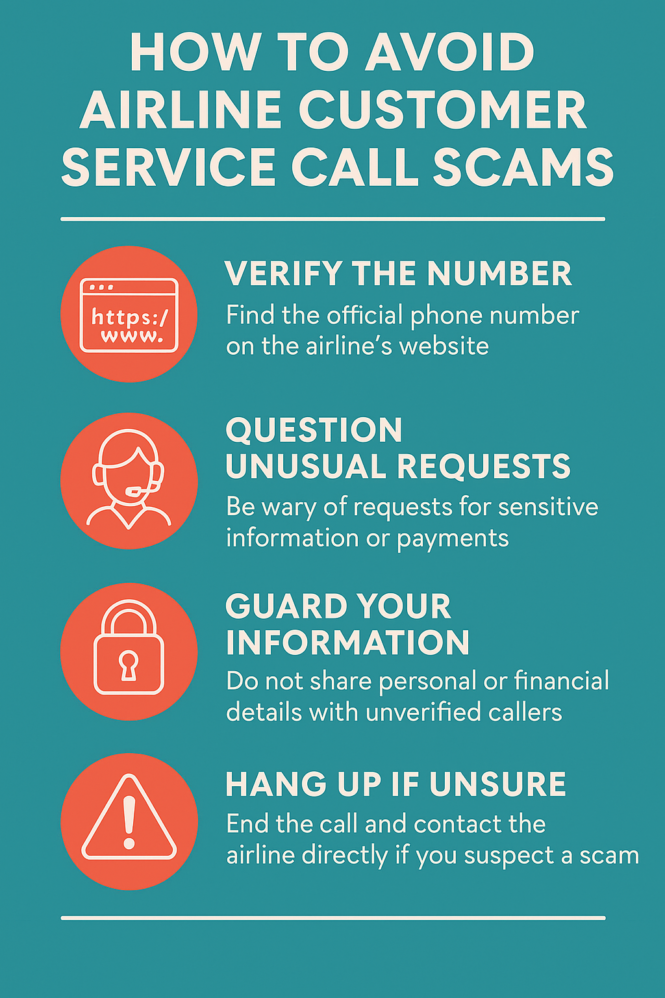 HOW TO AVOID AIRLINE CUSTOMER SERVICE CALL SCAMS

https:/ www.

VERIFY THE NUMBER
Find the official phone number on the airline's website

QUESTION UNUSUAL REQUESTS
Be wary of requests for sensitive information or payments

GUARD YOUR INFORMATION
Do not share personal or financial details with unverified callers

HANG UP IF UNSURE
End the call and contact the airline directly if you suspect a scam